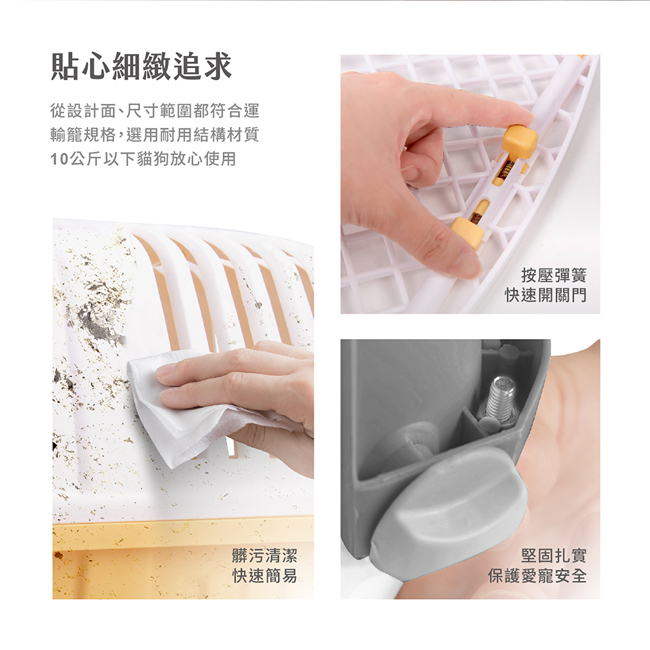 貼心細緻追求

從設計面、尺寸範圍都符合運輸籠規格，選用耐用結構材質 10公斤以下貓狗放心使用

按壓彈簧
快速開關門

髒污清潔
快速簡易

堅固扎實
保護愛寵安全