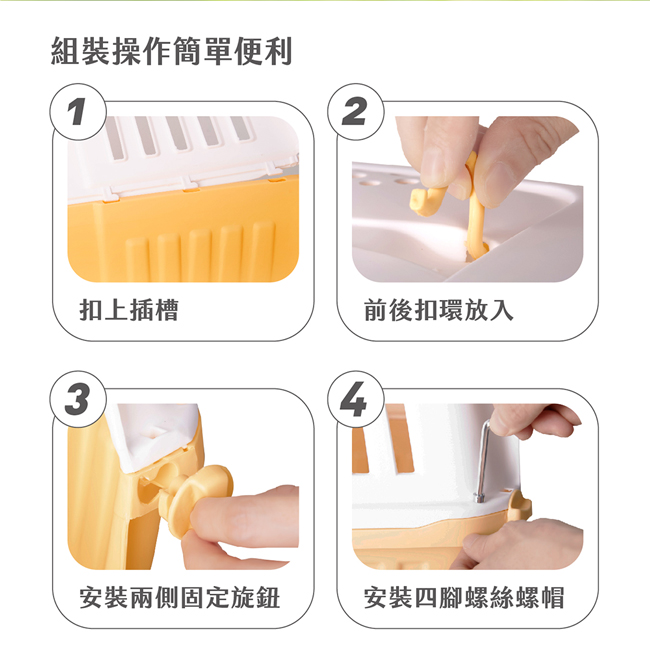 組裝操作簡單便利

1

扣上插槽

2

前後扣環放入

3

安裝兩側固定旋鈕

4

安裝四腳螺絲螺帽