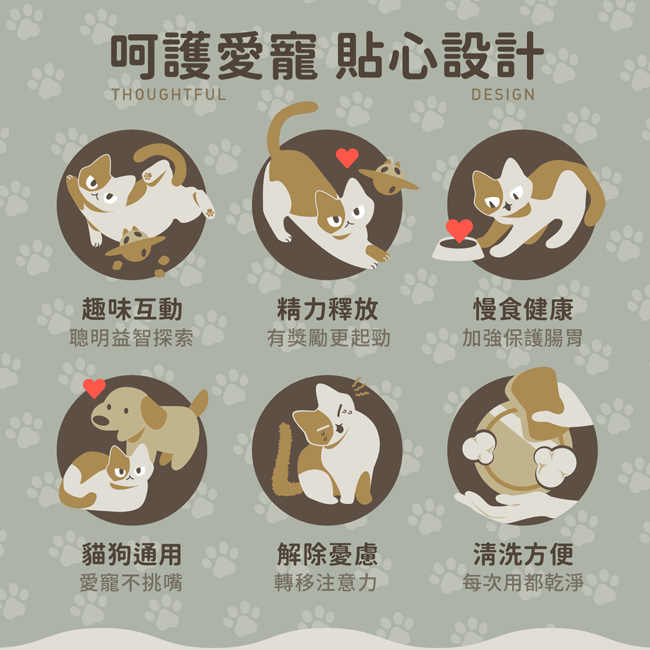 呵護愛寵 貼心設計
THOUGHTFUL DESIGN

趣味互動
聰明益智探索

精力釋放
有獎勵更起勁

慢食健康
加強保護腸胃

貓狗通用
愛寵不挑嘴

解除憂慮
轉移注意力

清洗方便
每次用都乾淨