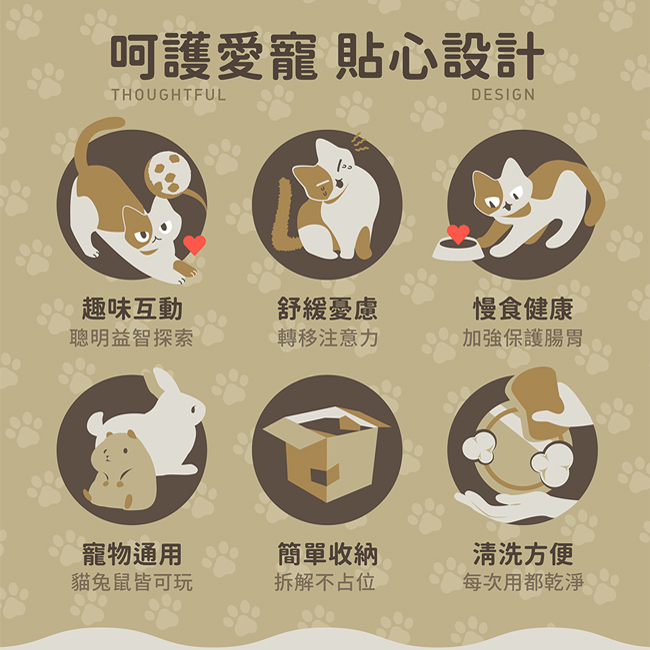 呵護愛寵 貼心設計
THOUGHTFUL DESIGN

趣味互動
聰明益智探索

舒緩憂慮
轉移注意力

慢食健康
加強保護腸胃

寵物通用
貓兔鼠皆可玩

簡單收納
拆解不占位

清洗方便
每次用都乾淨