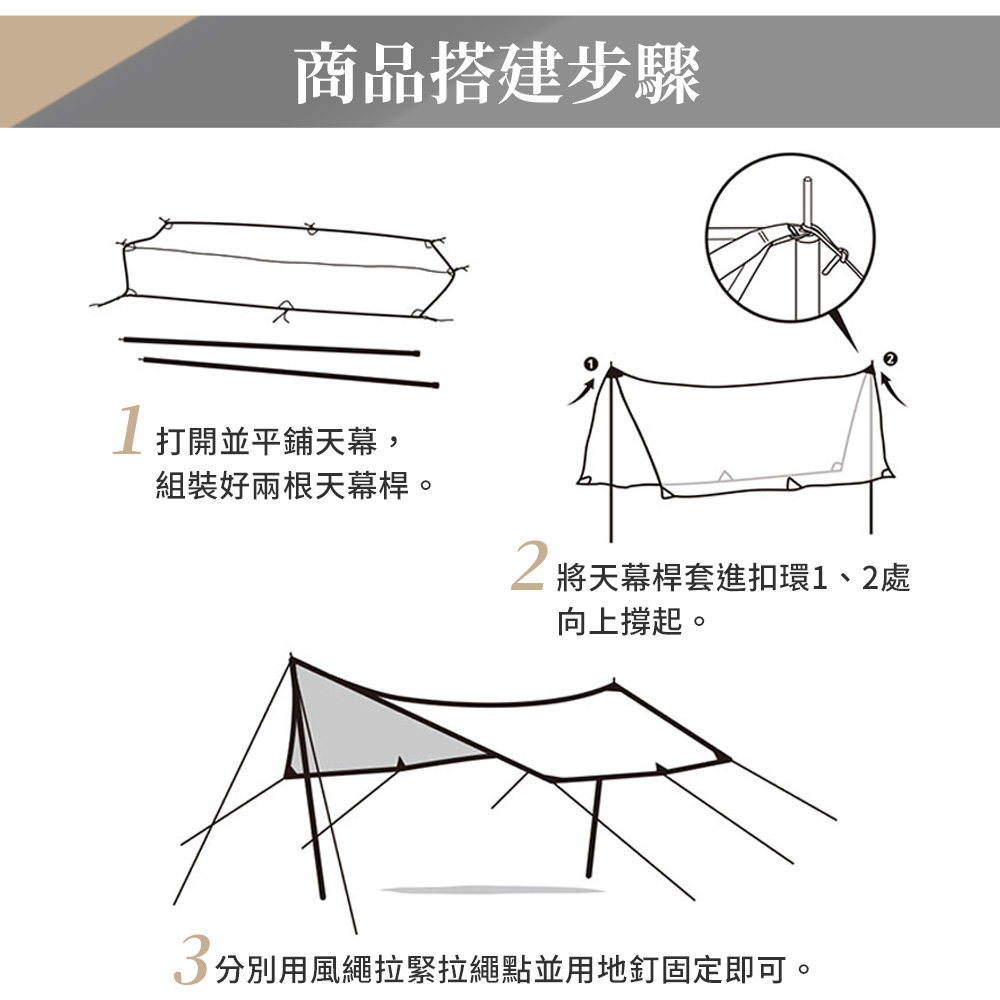 商品搭建步驟

1 打開並平鋪天幕，組裝好兩根天幕桿。

❶ ❷

2 將天幕桿套進扣環1、2處向上撐起。

3 分別用風繩拉緊拉繩點並用地釘固定即可。