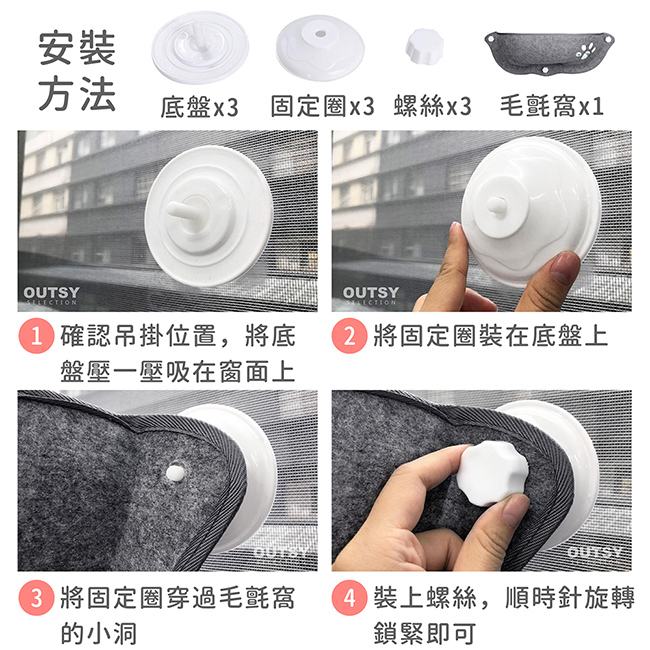 安裝方法

底盤x3 固定圈x3 螺絲x3 毛氈窩x1

OUTSY SELECTION

OUTSY SELECTION

1 確認吊掛位置，將底盤壓一壓吸在窗面上

2 將固定圈裝在底盤上

OUTSY

OUTSY

3 將固定圈穿過毛氈窩的小洞

4 裝上螺絲，順時針旋轉鎖緊即可