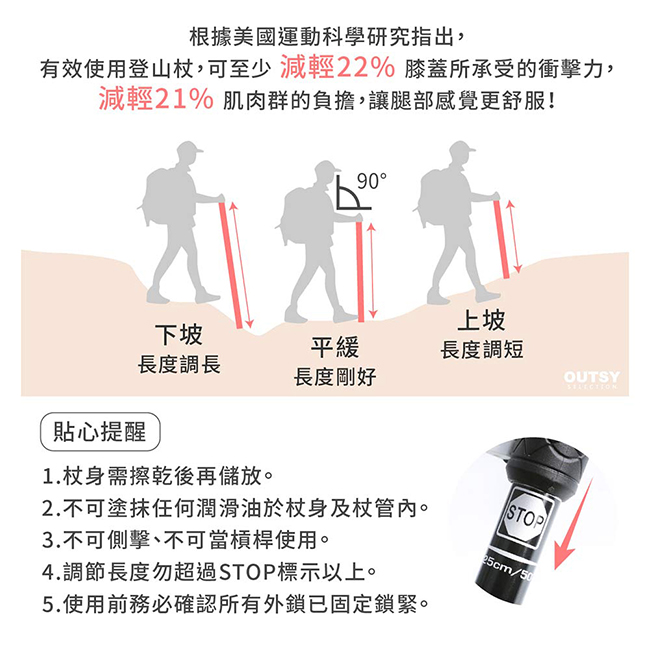 根據美國運動科學研究指出，
有效使用登山杖，可至少 減輕22% 膝蓋所承受的衝擊力，
減輕21% 肌肉群的負擔，讓腿部感覺更舒服！

90°

下坡
長度調長

平緩
長度剛好

上坡
長度調短

OUTSY
SELECTION

貼心提醒

1.杖身需擦乾後再儲放。
2.不可塗抹任何潤滑油於杖身及杖管內。
3.不可側擊、不可當槓桿使用。
4.調節長度勿超過STOP標示以上。
5.使用前務必確認所有外鎖已固定鎖緊。

STOP
25cm/50