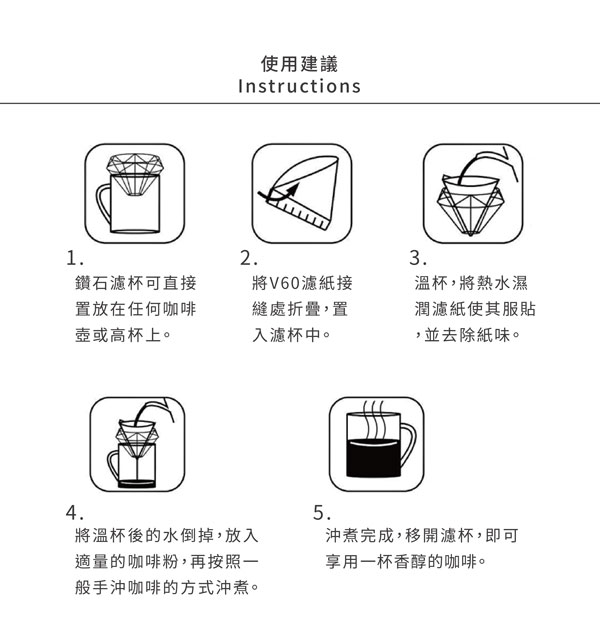 使用建議
Instructions

1.
鑽石濾杯可直接置放在任何咖啡壺或高杯上。

2.
將V60濾紙接縫處折疊，置入濾杯中。

3.
溫杯，將熱水濕潤濾紙使其服貼，並去除紙味。

4.
將溫杯後的水倒掉，放入適量的咖啡粉，再按照一般手沖咖啡的方式沖煮。

5.
沖煮完成，移開濾杯，即可享用一杯香醇的咖啡。