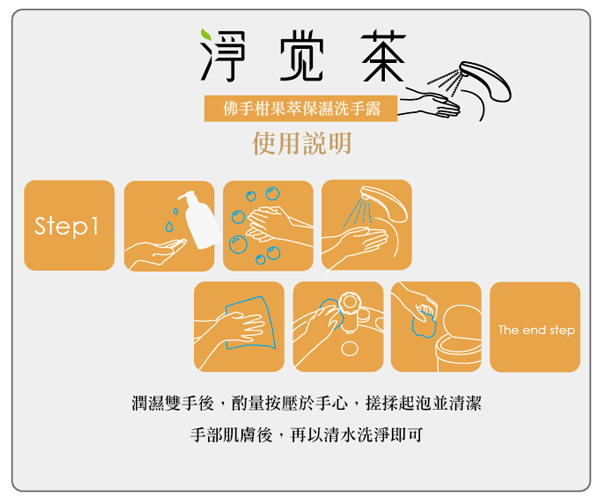 淨覚茶

佛手柑果萃保濕洗手露

使用說明

Step1

The end step

潤濕雙手後，酌量按壓於手心，搓揉起泡並清潔

手部肌膚後，再以清水洗淨即可