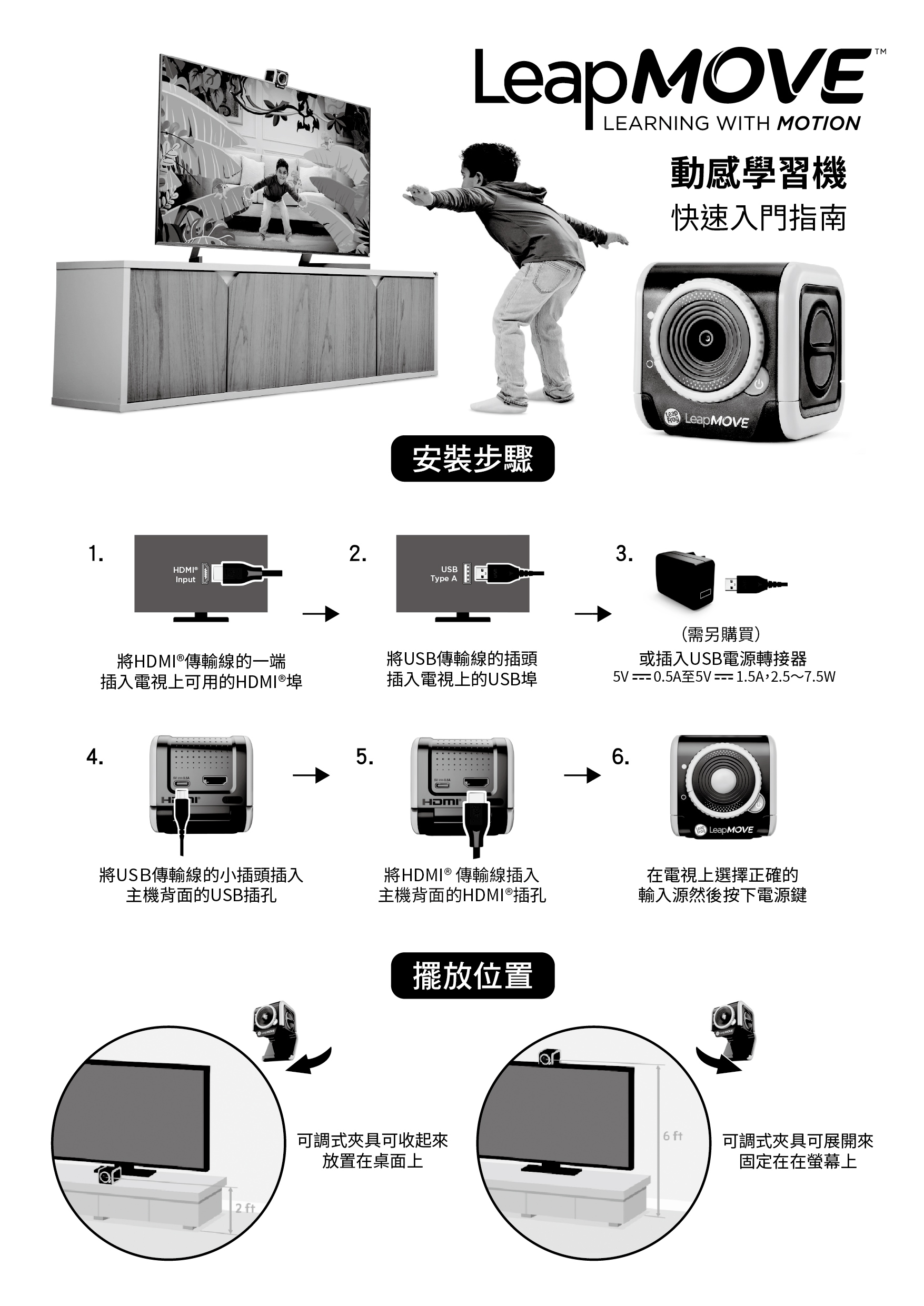 LeapMOVE™
LEARNING WITH MOTION

動感學習機
快速入門指南

Leap Frog LeapMOVE

安裝步驟

1.
HDMI®
Input

將HDMI®傳輸線的一端
插入電視上可用的HDMI®埠

2.
USB
Type A

將USB傳輸線的插頭
插入電視上的USB埠

3.
（需另購買）
或插入USB電源轉接器
5V ⎓ 0.5A至5V ⎓ 1.5A，2.5～7.5W

4.
HDMI

將USB傳輸線的小插頭插入
主機背面的USB插孔

5.
HDMI

將HDMI® 傳輸線插入
主機背面的HDMI®插孔

6.
Leap Frog LeapMOVE

在電視上選擇正確的
輸入源然後按下電源鍵

擺放位置

2 ft

可調式夾具可收起來
放置在桌面上

6 ft

可調式夾具可展開來
固定在在螢幕上