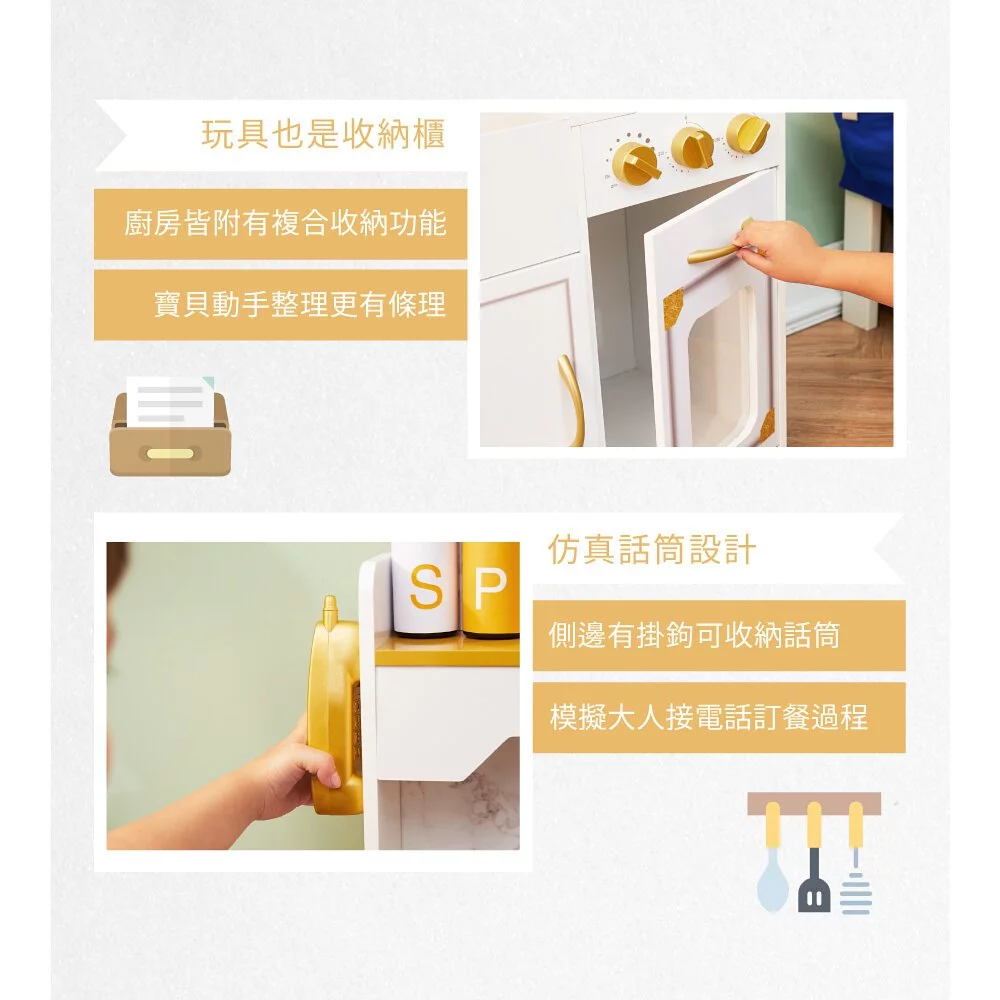 玩具也是收納櫃

廚房皆附有複合收納功能

寶貝動手整理更有條理

S P

仿真話筒設計

側邊有掛鉤可收納話筒

模擬大人接電話訂餐過程