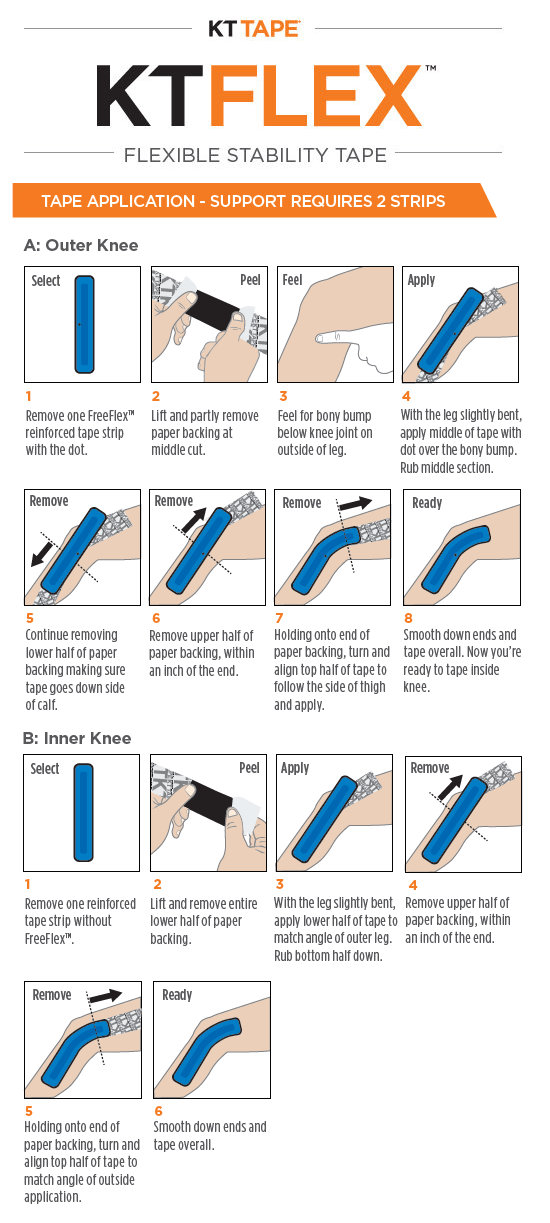 KT TAPE

KTFLEX™

FLEXIBLE STABILITY TAPE

TAPE APPLICATION - SUPPORT REQUIRES 2 STRIPS

A: Outer Knee

Select

1
Remove one FreeFlex™ reinforced tape strip with the dot.

Peel

2
Lift and partly remove paper backing at middle cut.

Feel

3
Feel for bony bump below knee joint on outside of leg.

Apply

4
With the leg slightly bent, apply middle of tape with dot over the bony bump. Rub middle section.

Remove

5
Continue removing lower half of paper backing making sure tape goes down side of calf.

Remove

6
Remove upper half of paper backing, within an inch of the end.

Remove

7
Holding onto end of paper backing, turn and align top half of tape to follow the side of thigh and apply.

Ready

8
Smooth down ends and tape overall. Now you're ready to tape inside knee.

B: Inner Knee

Select

1
Remove one reinforced tape strip without FreeFlex™.

Peel

2
Lift and remove entire lower half of paper backing.

Apply

3
With the leg slightly bent, apply lower half of tape to match angle of outer leg. Rub bottom half down.

Remove

4
Remove upper half of paper backing, within an inch of the end.

Remove

5
Holding onto end of paper backing, turn and align top half of tape to match angle of outside application.

Ready

6
Smooth down ends and tape overall.