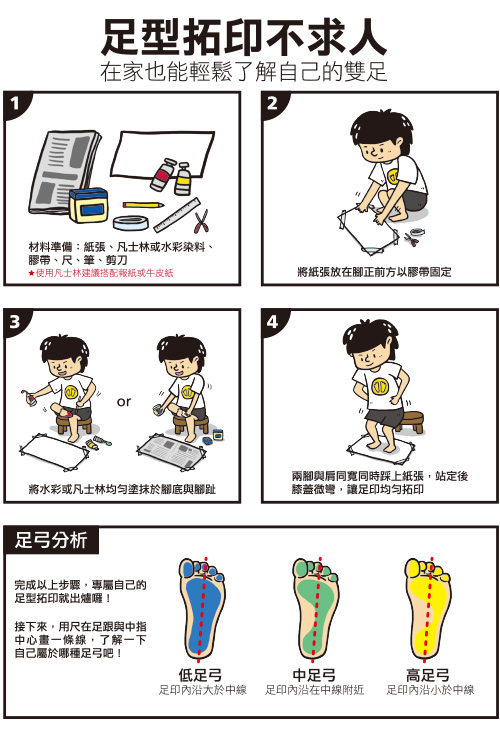 足型拓印不求人
在家也能輕鬆了解自己的雙足

1
材料準備：紙張、凡士林或水彩染料、膠帶、尺、筆、剪刀
★使用凡士林建議搭配報紙或牛皮紙

2
將紙張放在腳正前方以膠帶固定

3
or
將水彩或凡士林均勻塗抹於腳底與腳趾

4
兩腳與肩同寬同時踩上紙張，站定後膝蓋微彎，讓足印均勻拓印

足弓分析

完成以上步驟，專屬自己的足型拓印就出爐囉！

接下來，用尺在足跟與中指中心畫一條線，了解一下自己屬於哪種足弓吧！

低足弓
足印內沿大於中線

中足弓
足印內沿在中線附近

高足弓
足印內沿小於中線