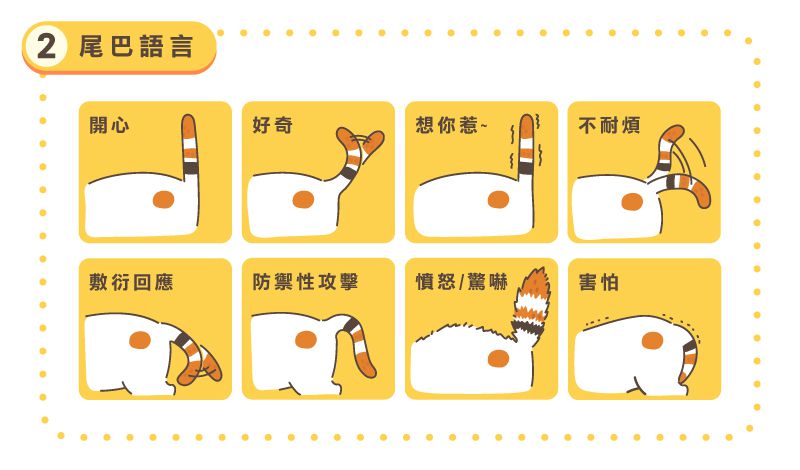 2 尾巴語言

開心

好奇

想你惹~

不耐煩

敷衍回應

防禦性攻擊

憤怒/驚嚇

害怕