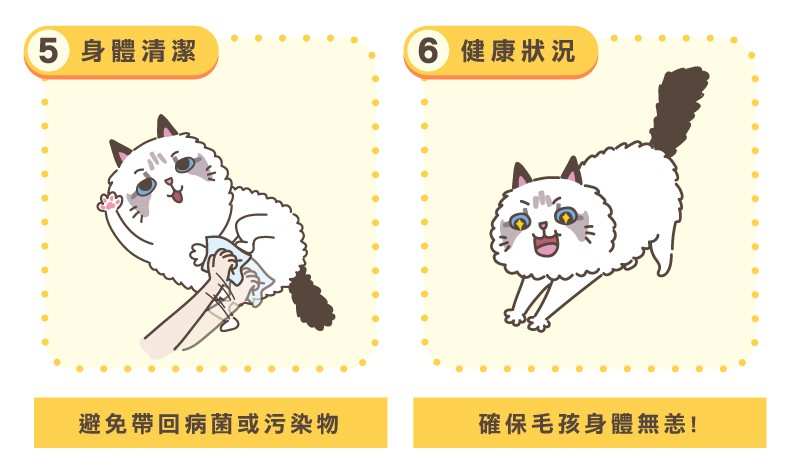 5 身體清潔

避免帶回病菌或污染物

6 健康狀況

確保毛孩身體無恙!