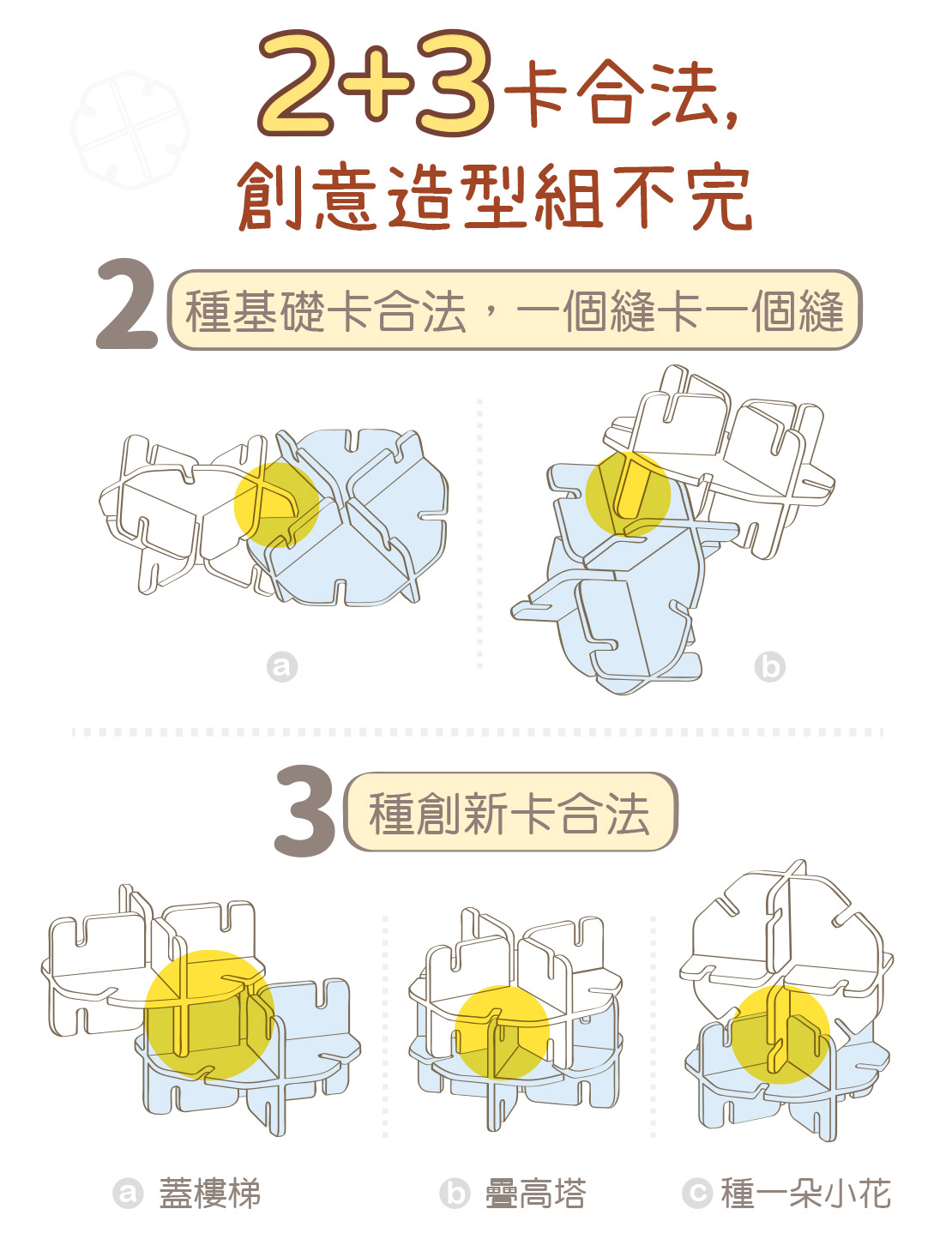 2+3卡合法，
創意造型組不完

2 種基礎卡合法，一個縫卡一個縫

a

b

3 種創新卡合法

a 蓋樓梯

b 疊高塔

c 種一朵小花