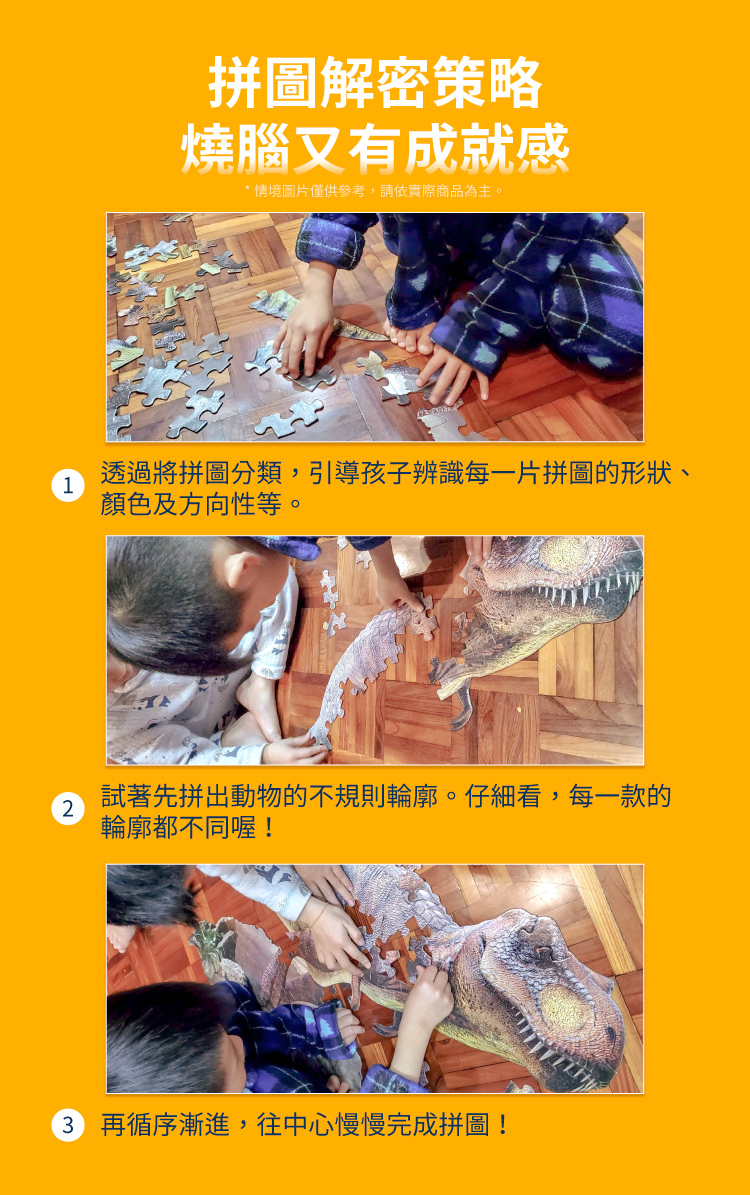 拼圖解密策略
燒腦又有成就感

* 情境圖片僅供參考，請依實際商品為主。

1 透過將拼圖分類，引導孩子辨識每一片拼圖的形狀、顏色及方向性等。

2 試著先拼出動物的不規則輪廓。仔細看，每一款的輪廓都不同喔！

3 再循序漸進，往中心慢慢完成拼圖！