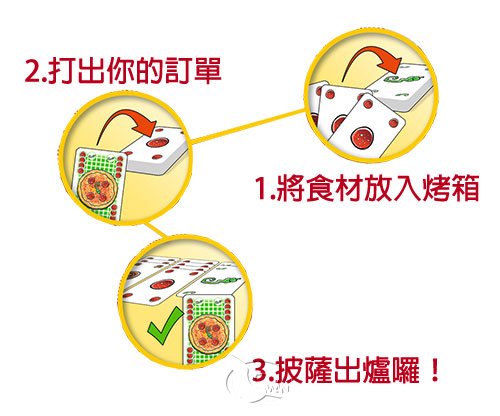 2.打出你的訂單

1.將食材放入烤箱

3.披薩出爐囉！