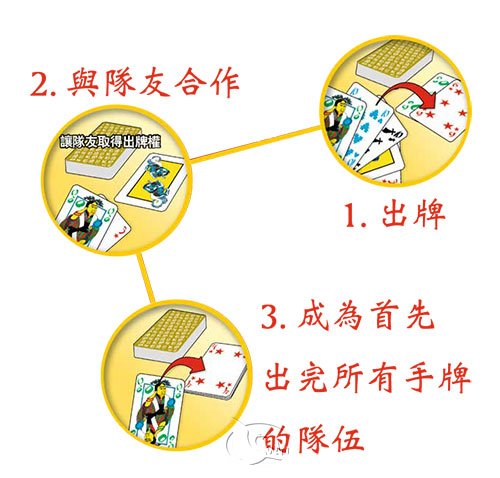 2. 與隊友合作

讓隊友取得出牌權

1. 出牌

3. 成為首先出完所有手牌的隊伍