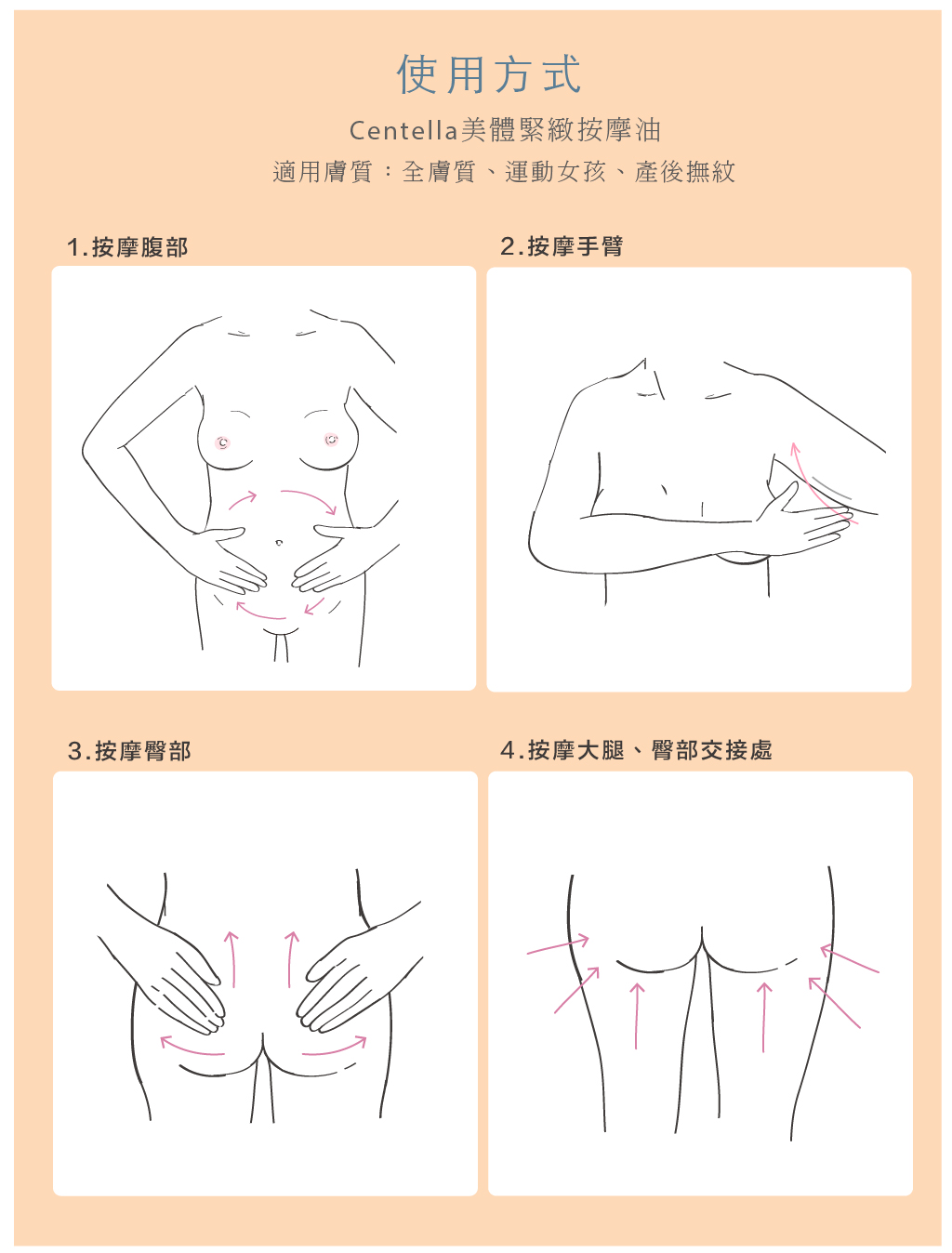 使用方式

Centella美體緊緻按摩油

適用膚質：全膚質、運動女孩、產後撫紋

1.按摩腹部

2.按摩手臂

3.按摩臀部

4.按摩大腿、臀部交接處