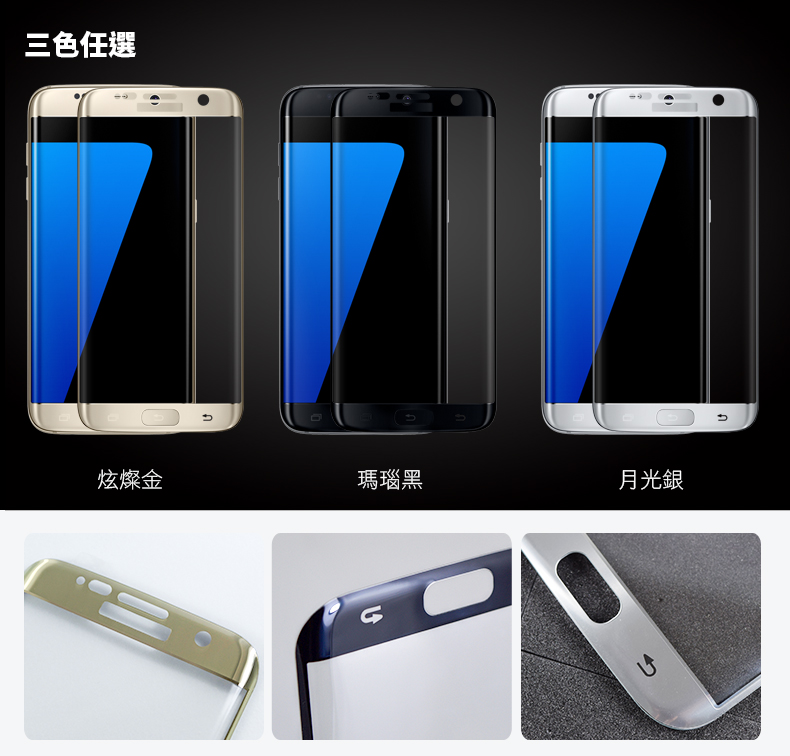 三色任選

炫燦金

瑪瑙黑

月光銀