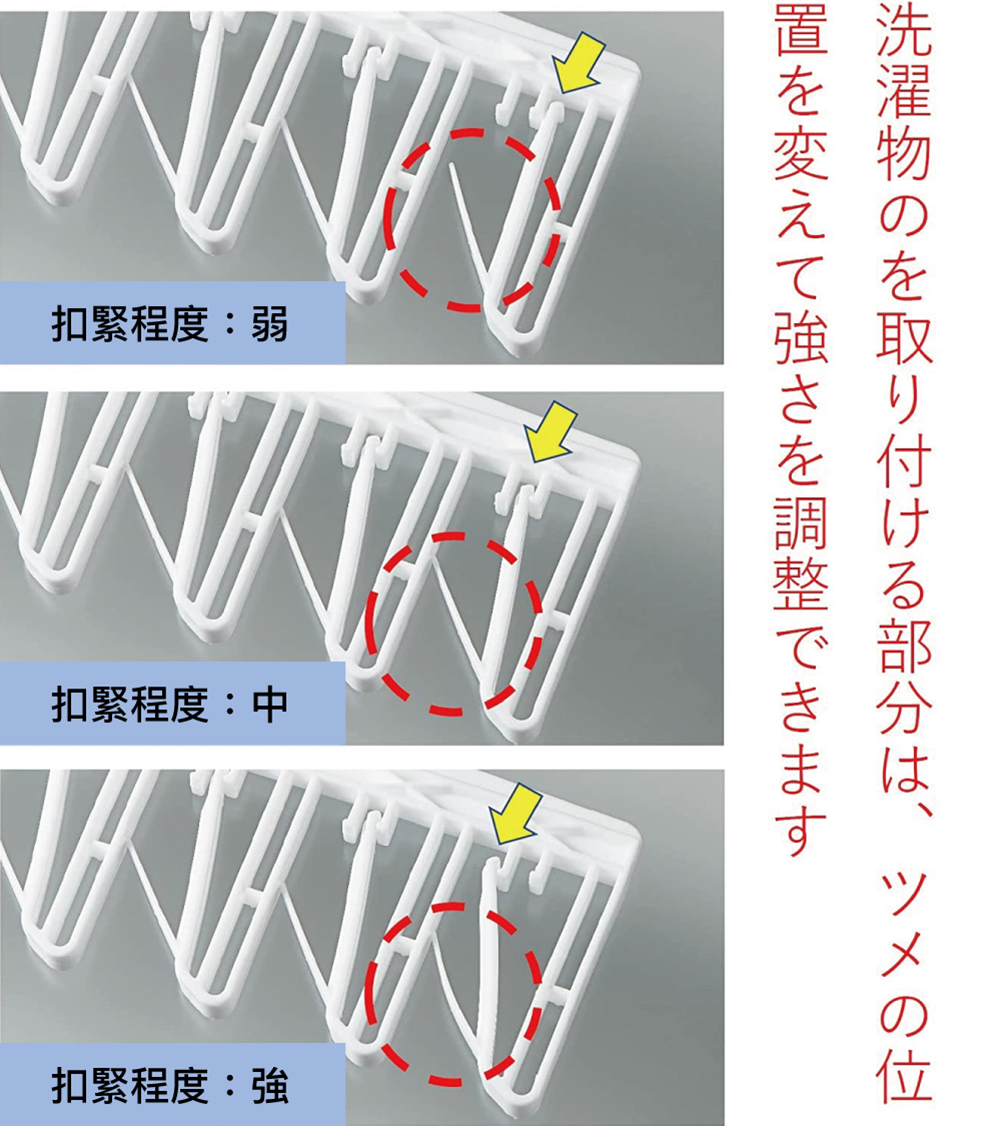 洗濯物のを取り付ける部分は、ツメの位置を変えて強さを調整できます

扣緊程度：弱

扣緊程度：中

扣緊程度：強