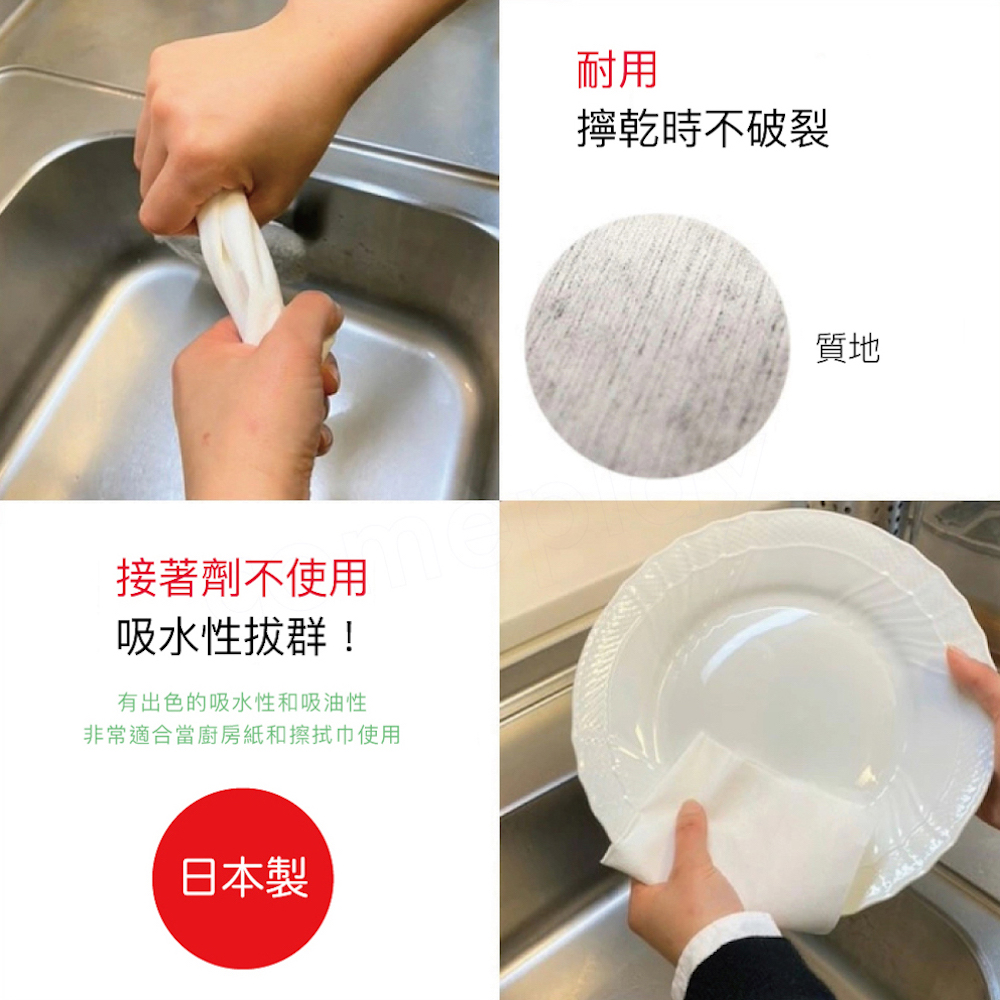 耐用
擰乾時不破裂

質地

接著劑不使用
吸水性拔群！

有出色的吸水性和吸油性
非常適合當廚房紙和擦拭巾使用

日本製