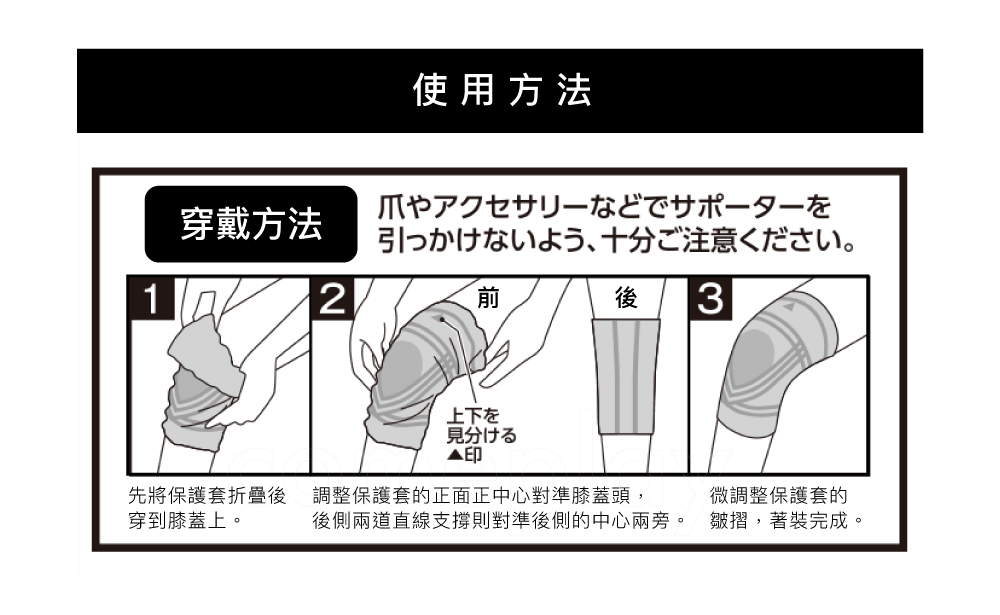 使用方法

穿戴方法

爪やアクセサリーなどでサポーターを引っかけないよう、十分ご注意ください。

1

2

前

後

上下を見分ける▲印

3

先將保護套折疊後穿到膝蓋上。

調整保護套的正面正中心對準膝蓋頭，後側兩道直線支撐則對準後側的中心兩旁。

微調整保護套的皺摺，著裝完成。