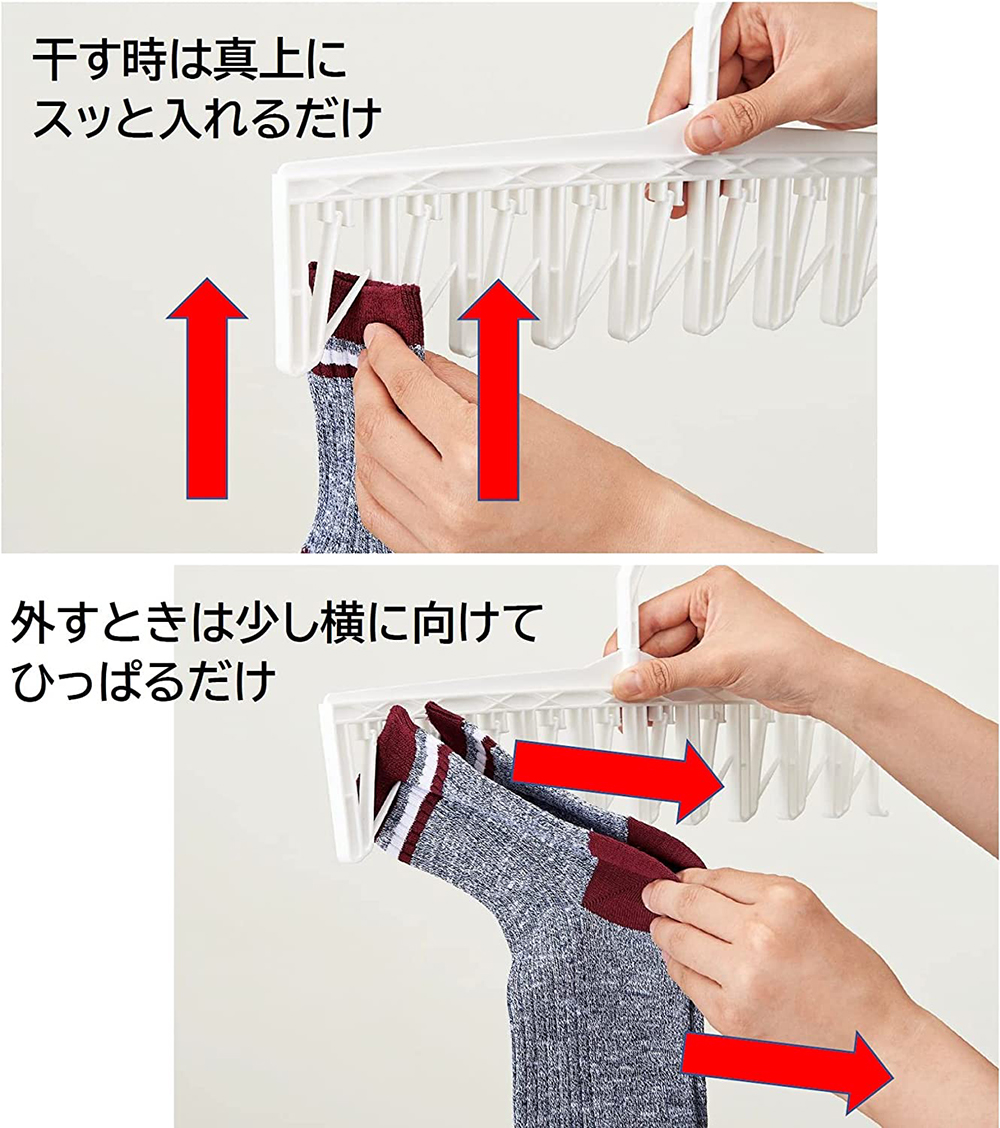 干す時は真上に
スッと入れるだけ

外すときは少し横に向けて
ひっぱるだけ