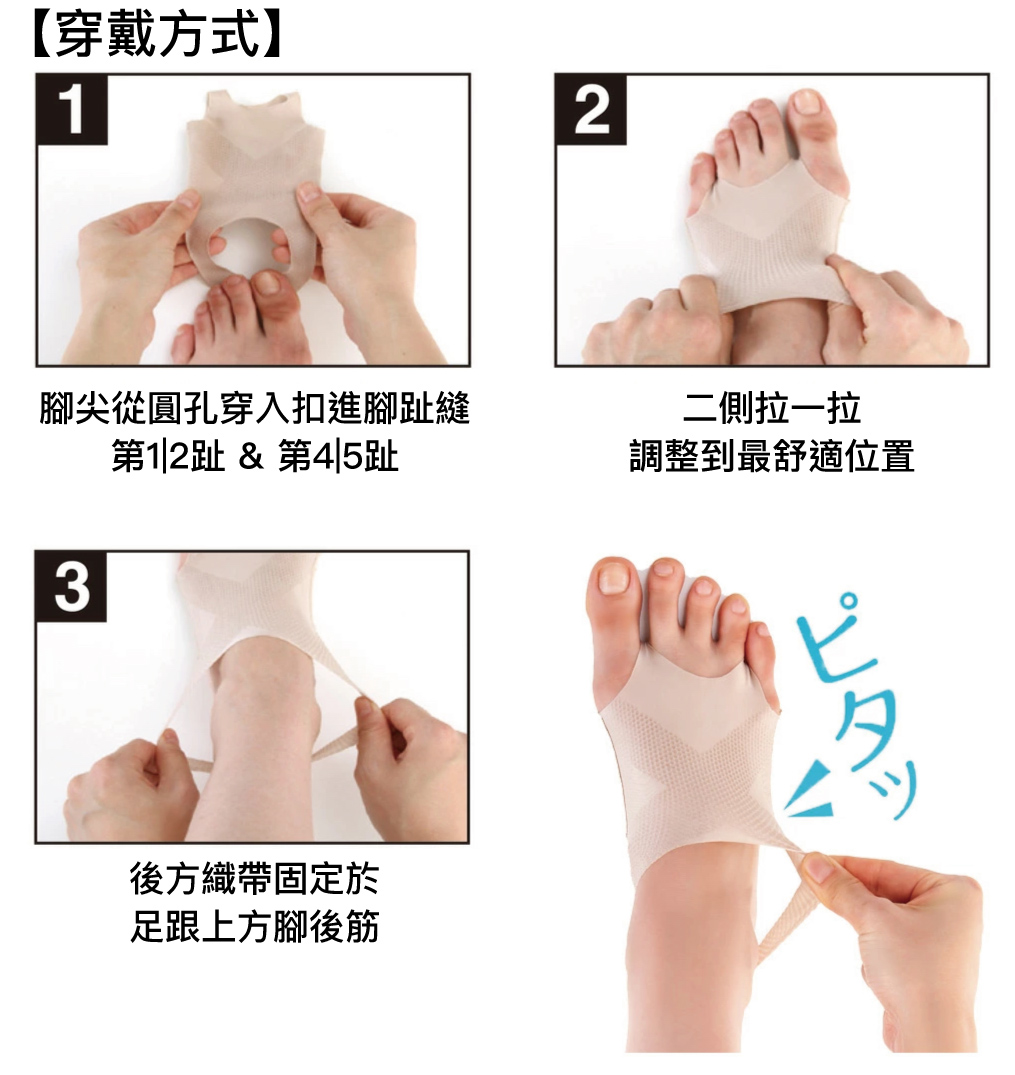 【穿戴方式】

1

腳尖從圓孔穿入扣進腳趾縫
第1|2趾 & 第4|5趾

2

二側拉一拉
調整到最舒適位置

3

後方織帶固定於
足跟上方腳後筋

ピタッ