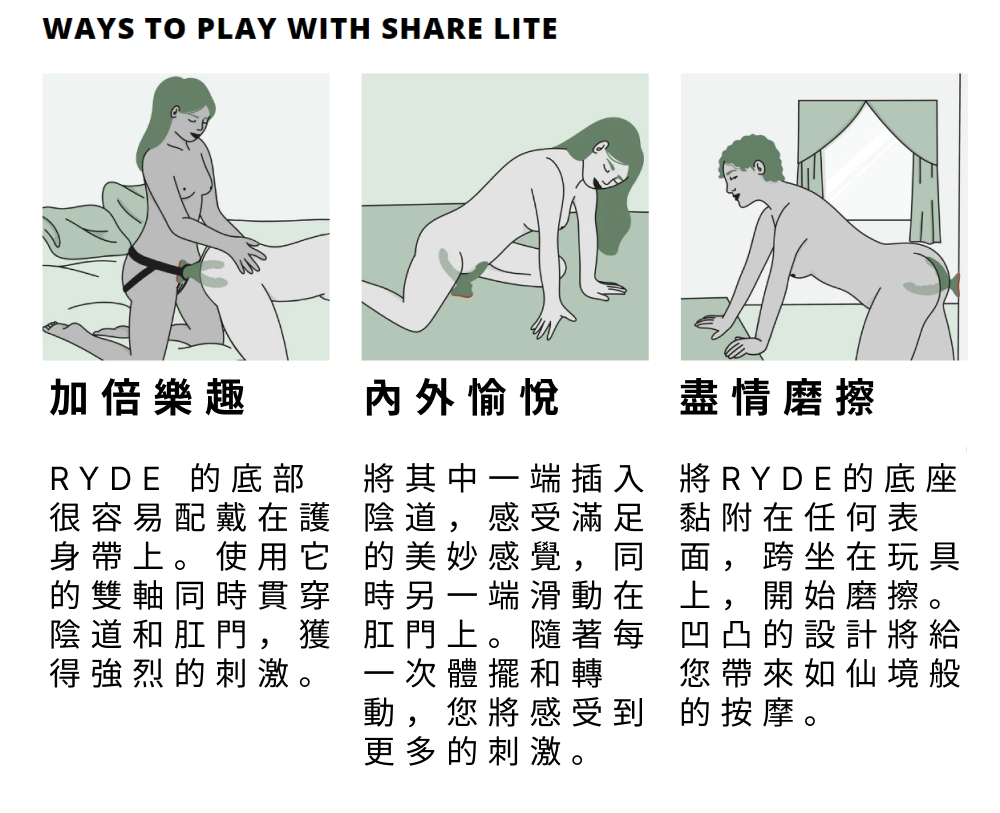 WAYS TO PLAY WITH SHARE LITE

加倍樂趣

RYDE 的底部很容易配戴在護身帶上。使用它的雙軸同時貫穿陰道和肛門，獲得強烈的刺激。

內外愉悅

將其中一端插入陰道，感受滿足的美妙感覺，同時另一端滑動在肛門上。隨著每一次體擺和轉動，您將感受到更多的刺激。

盡情磨擦

將RYDE的底座黏附在任何表面，跨坐在玩具上，開始磨擦。凹凸的設計將給您帶來如仙境般的按摩。