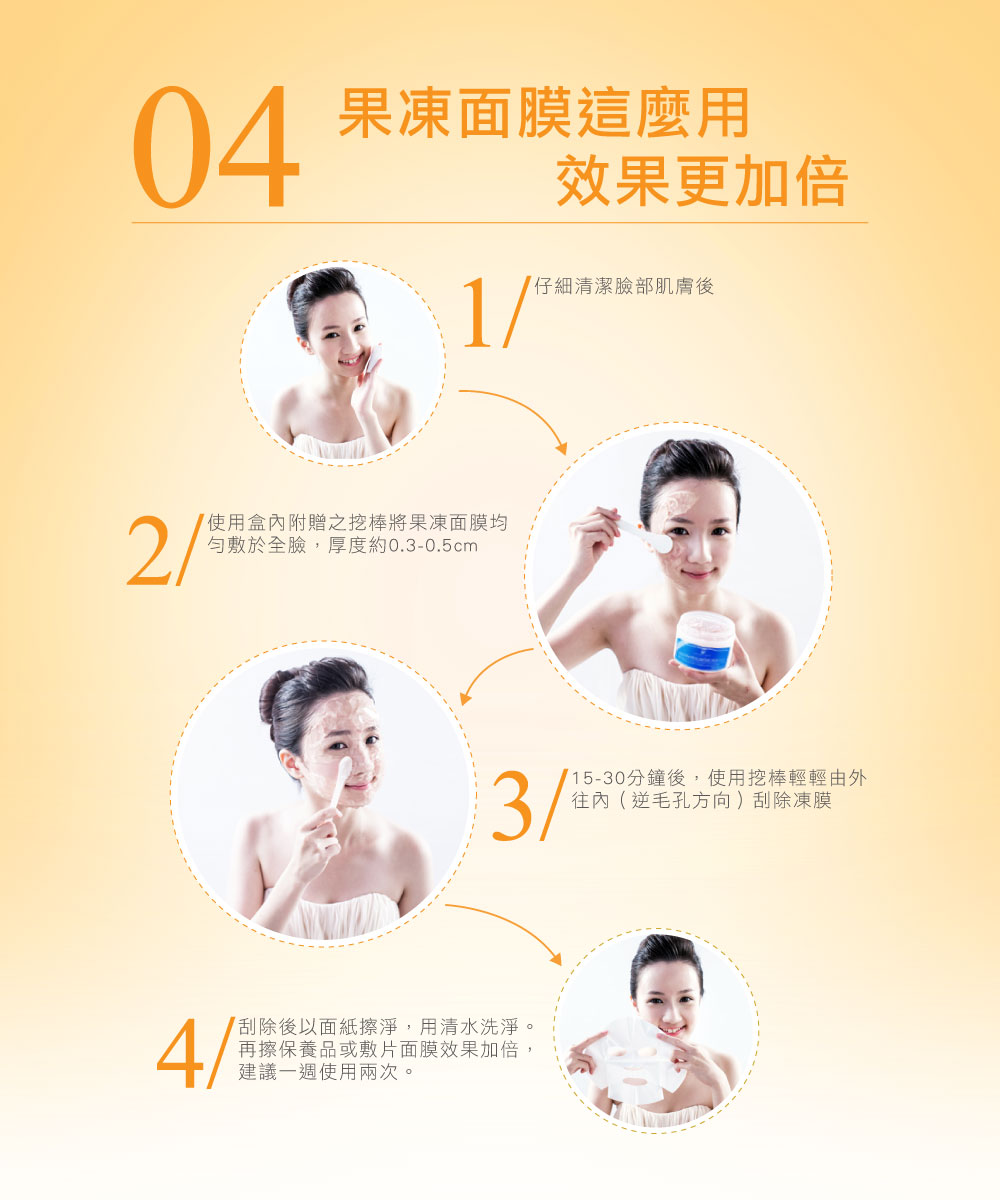 04 果凍面膜這麼用
效果更加倍

1/ 仔細清潔臉部肌膚後

2/ 使用盒內附贈之挖棒將果凍面膜均勻敷於全臉，厚度約0.3-0.5cm

3/ 15-30分鐘後，使用挖棒輕輕由外往內（逆毛孔方向）刮除凍膜

4/ 刮除後以面紙擦淨，用清水洗淨。再擦保養品或敷片面膜效果加倍，建議一週使用兩次。