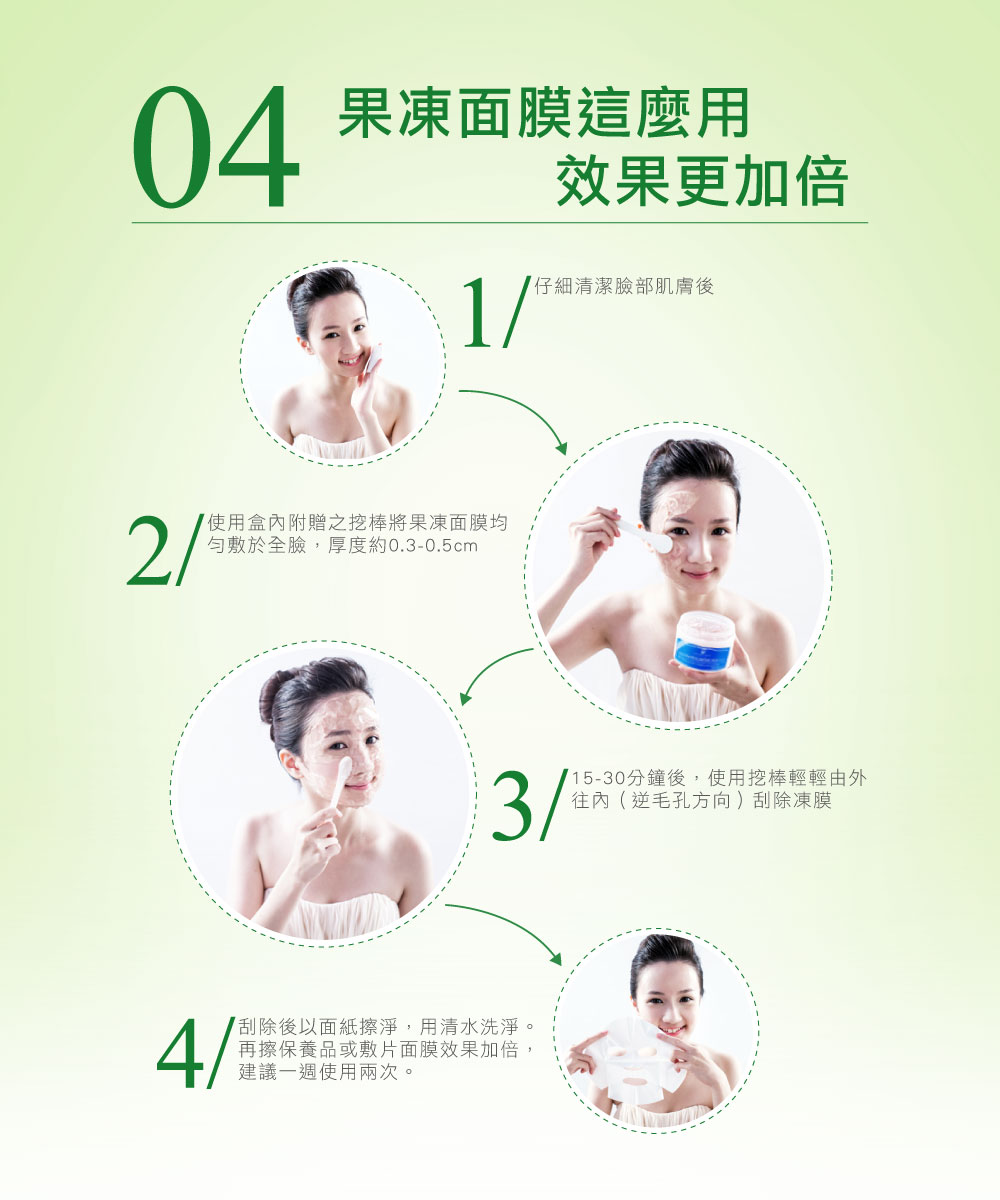 04 果凍面膜這麼用
效果更加倍

1/ 仔細清潔臉部肌膚後

2/ 使用盒內附贈之挖棒將果凍面膜均勻敷於全臉，厚度約0.3-0.5cm

3/ 15-30分鐘後，使用挖棒輕輕由外往內（逆毛孔方向）刮除凍膜

4/ 刮除後以面紙擦淨，用清水洗淨。再擦保養品或敷片面膜效果加倍，建議一週使用兩次。